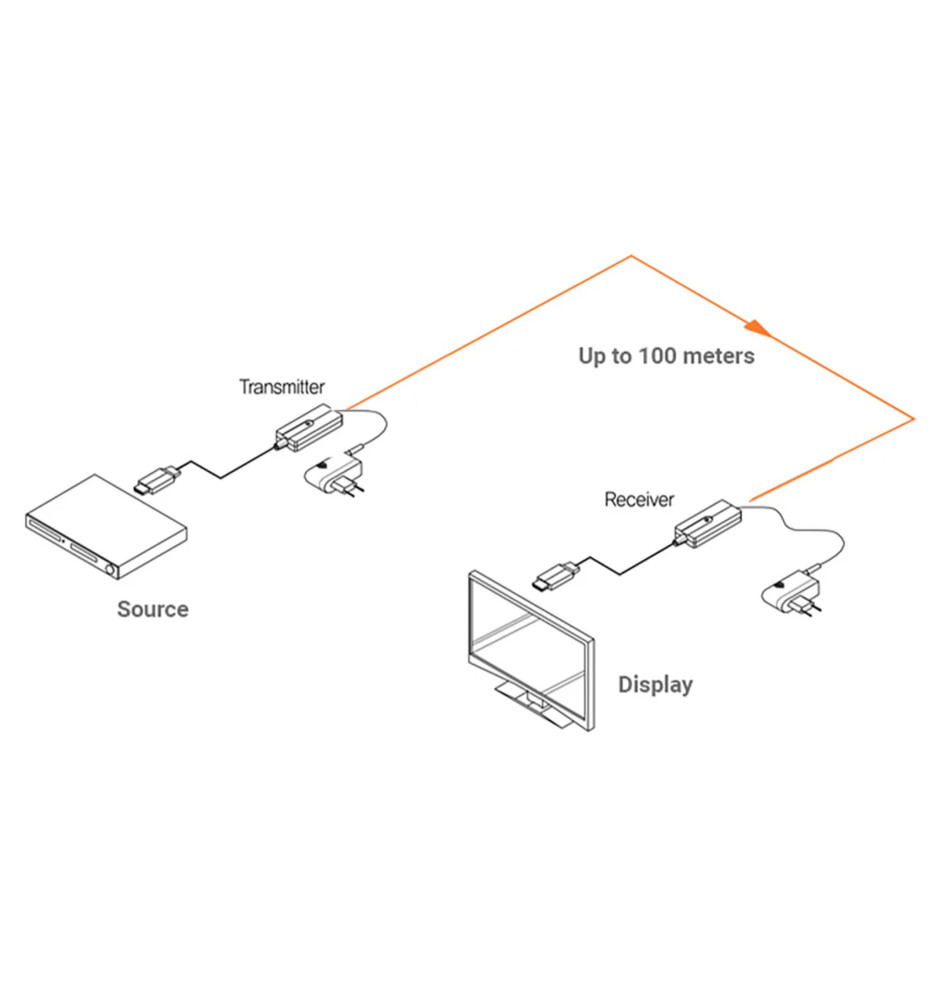 Up to 100 meters

Transmitter

Receiver

Source

Display