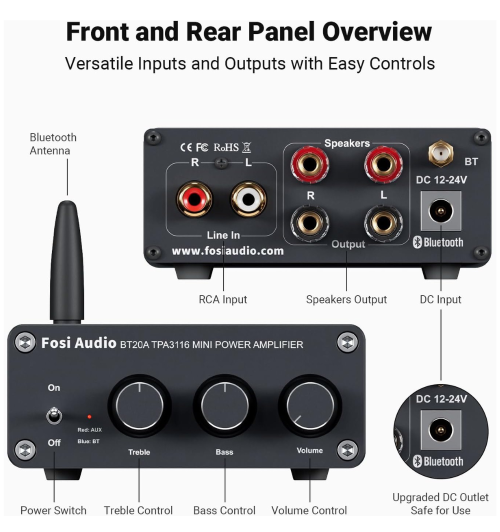 Front and Rear Panel Overview

Versatile Inputs and Outputs with Easy Controls

Bluetooth Antenna

CE FC RoHS

R L

Line In

www.fosiaudio.com

Speakers

R L

Output

BT

DC 12-24V

Bluetooth

RCA Input

Speakers Output

DC Input

Fosi Audio BT20A TPA3116 MINI POWER AMPLIFIER

On

Off

Red: AUX
Blue: BT

Treble

Bass

Volume

DC 12-24V

Bluetooth

Power Switch

Treble Control

Bass Control

Volume Control

Upgraded DC Outlet Safe for Use