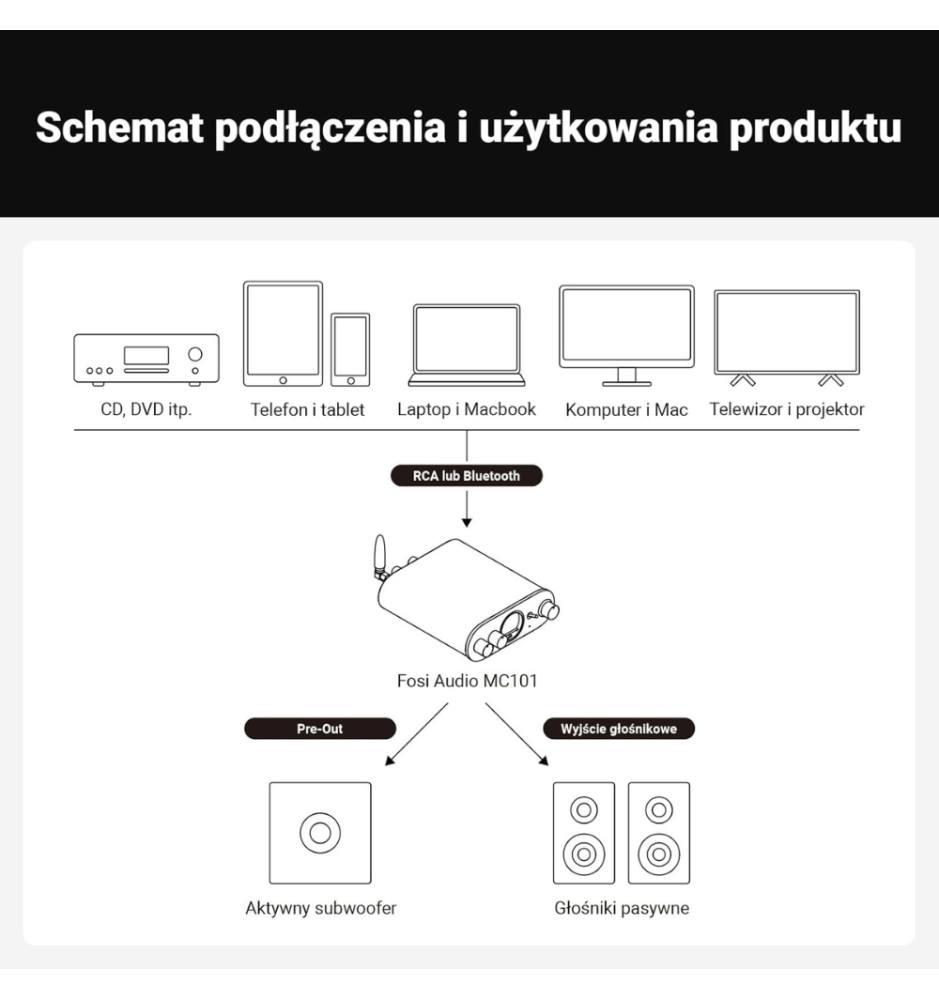 Schemat podłączenia i użytkowania produktu

CD, DVD itp.
Telefon i tablet
Laptop i Macbook
Komputer i Mac
Telewizor i projektor

RCA lub Bluetooth

Fosi Audio MC101

Pre-Out
Wyjście głośnikowe

Aktywny subwoofer
Głośniki pasywne