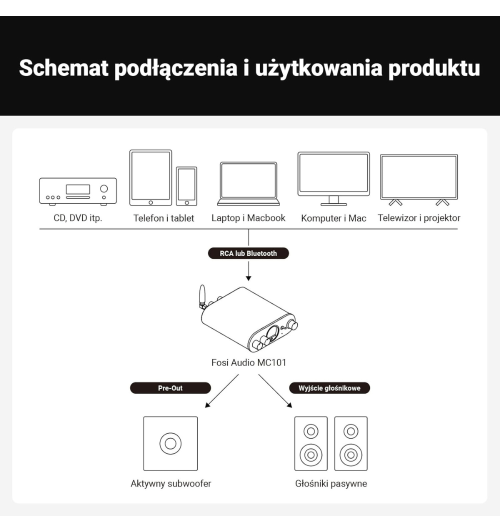 Schemat podłączenia i użytkowania produktu

CD, DVD itp.

Telefon i tablet

Laptop i Macbook

Komputer i Mac

Telewizor i projektor

RCA lub Bluetooth

Fosi Audio MC101

Pre-Out

Wyjście głośnikowe

Aktywny subwoofer

Głośniki pasywne