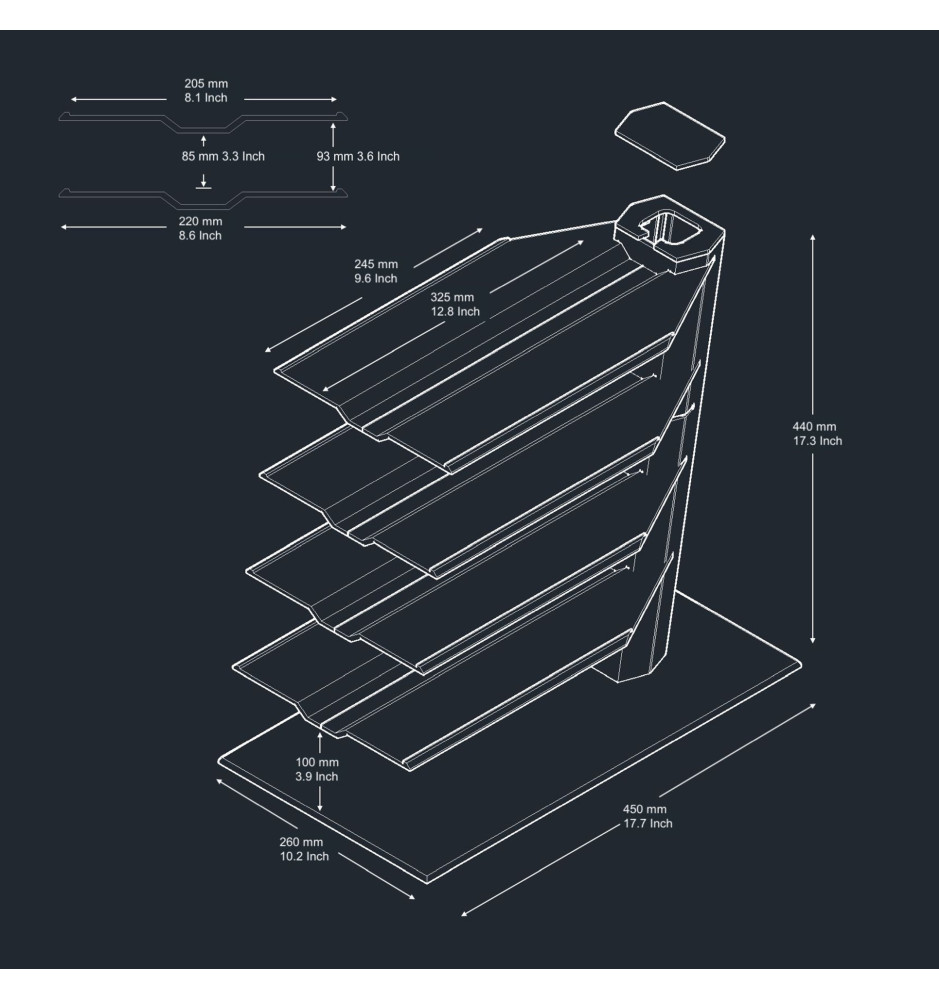 205 mm
8.1 Inch

85 mm 3.3 Inch

93 mm 3.6 Inch

220 mm
8.6 Inch

245 mm
9.6 Inch

325 mm
12.8 Inch

440 mm
17.3 Inch

100 mm
3.9 Inch

260 mm
10.2 Inch

450 mm
17.7 Inch