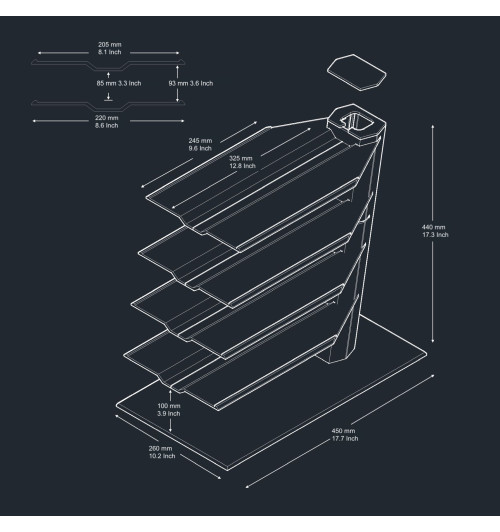 205 mm
8.1 Inch

85 mm 3.3 Inch

93 mm 3.6 Inch

220 mm
8.6 Inch

245 mm
9.6 Inch

325 mm
12.8 Inch

440 mm
17.3 Inch

100 mm
3.9 Inch

260 mm
10.2 Inch

450 mm
17.7 Inch