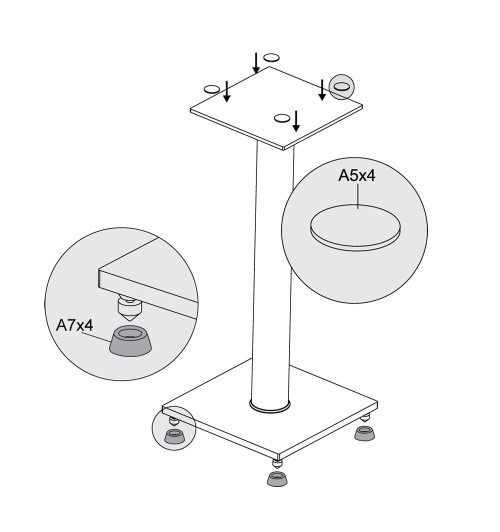 A5x4

A7x4