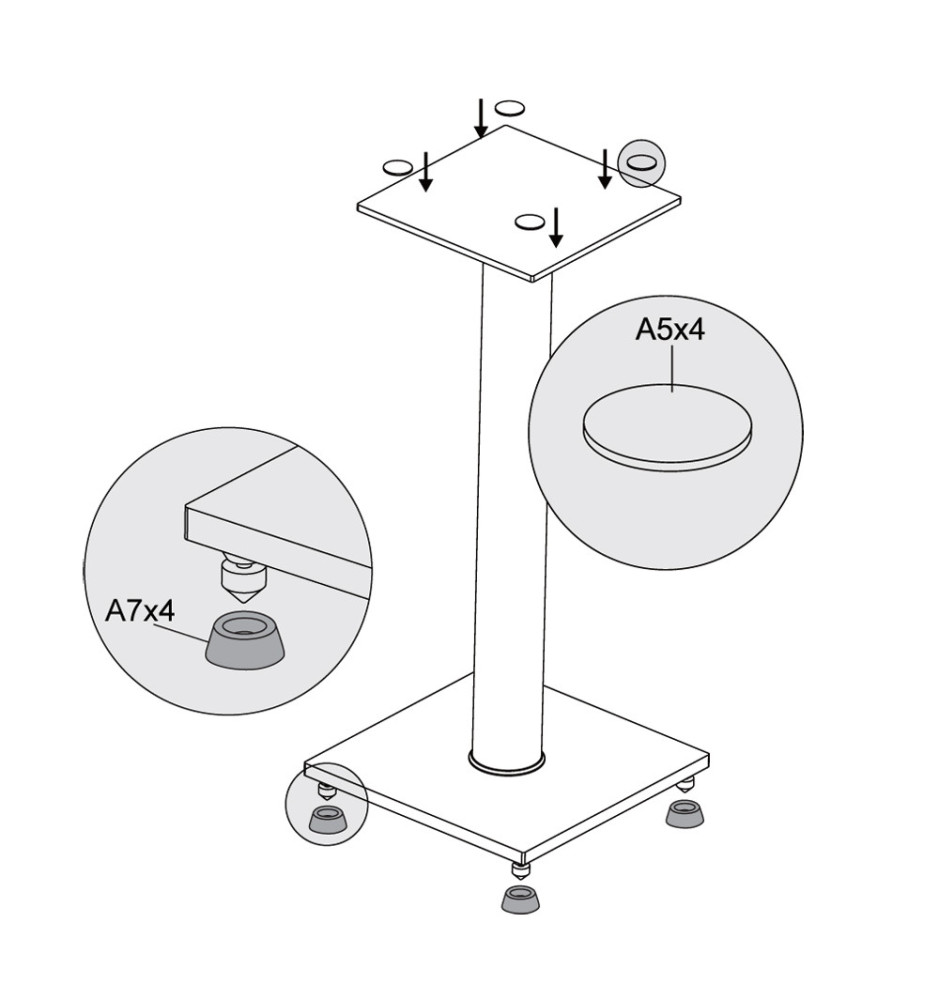 A5x4

A7x4