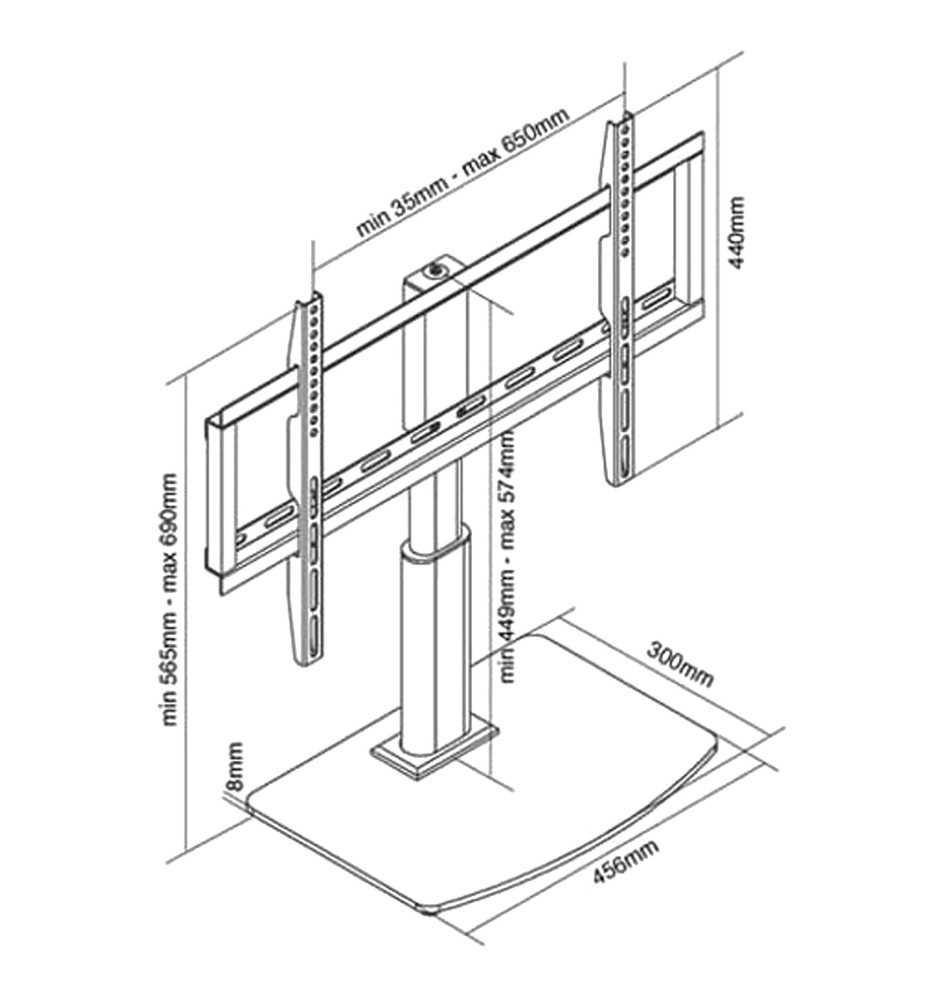 min 35mm - max 650mm
440mm
min 565mm - max 690mm
min 449mm - max 574mm
300mm
8mm
456mm