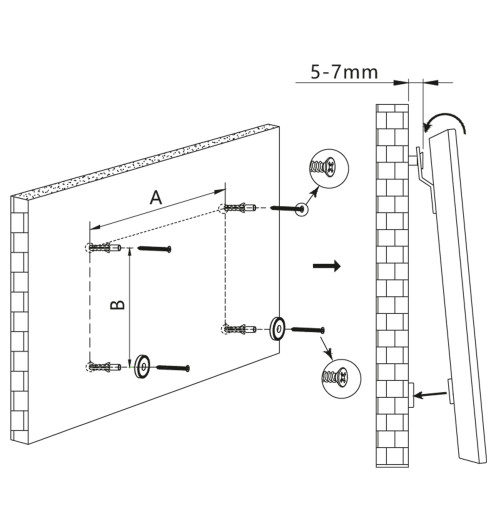 5-7mm

A

B