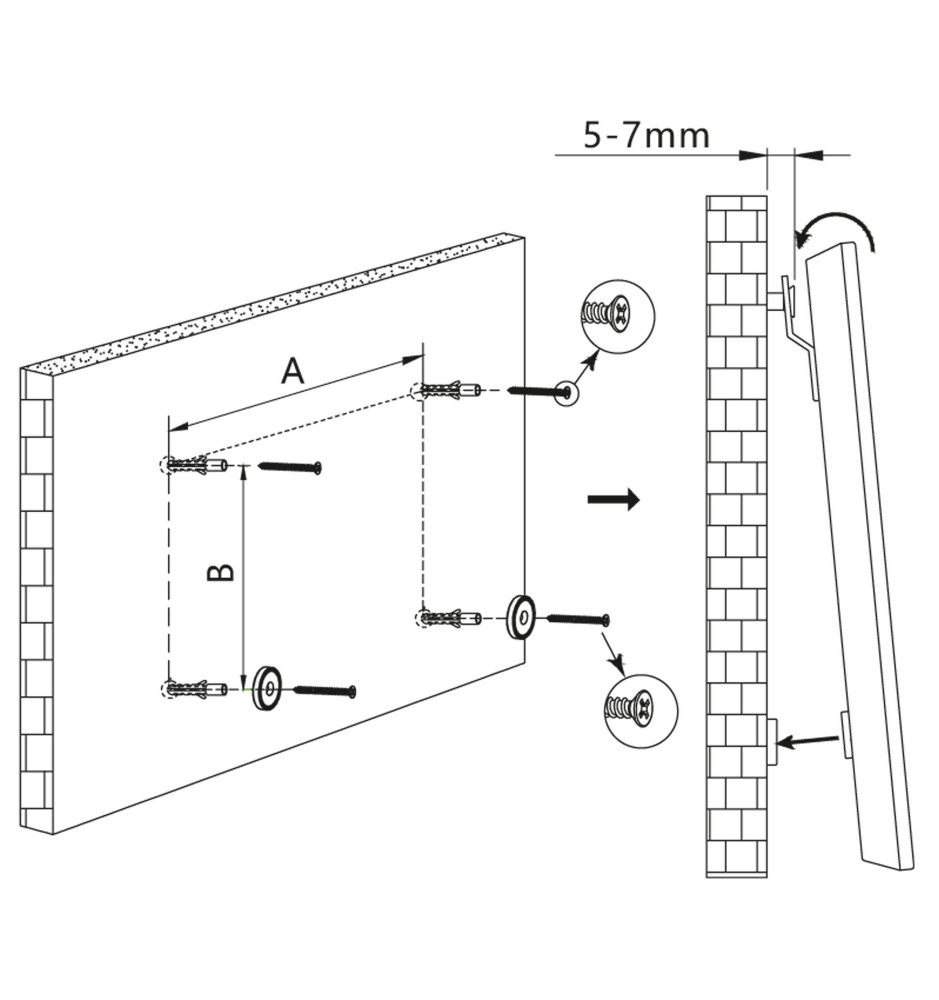 5-7mm

A

B