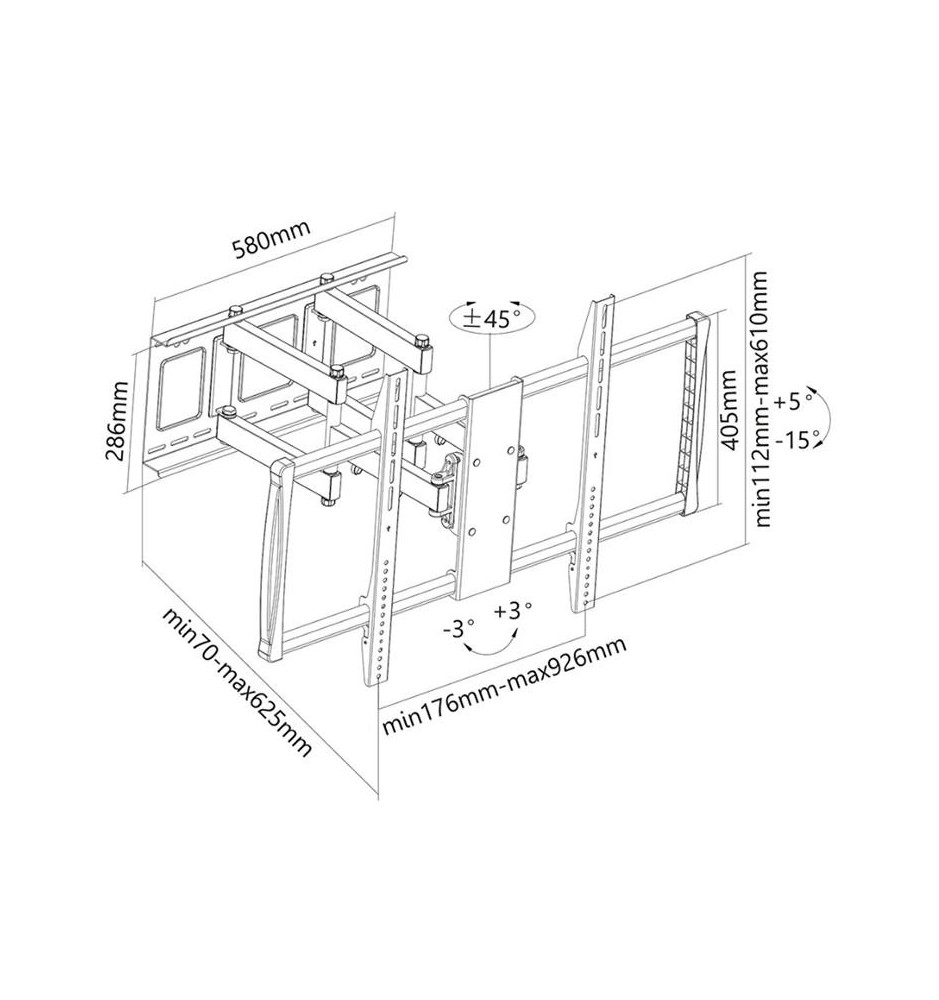 580mm

286mm

±45°

405mm

min112mm-max610mm

+5°

-15°

-3°

+3°

min70-max625mm

min176mm-max926mm