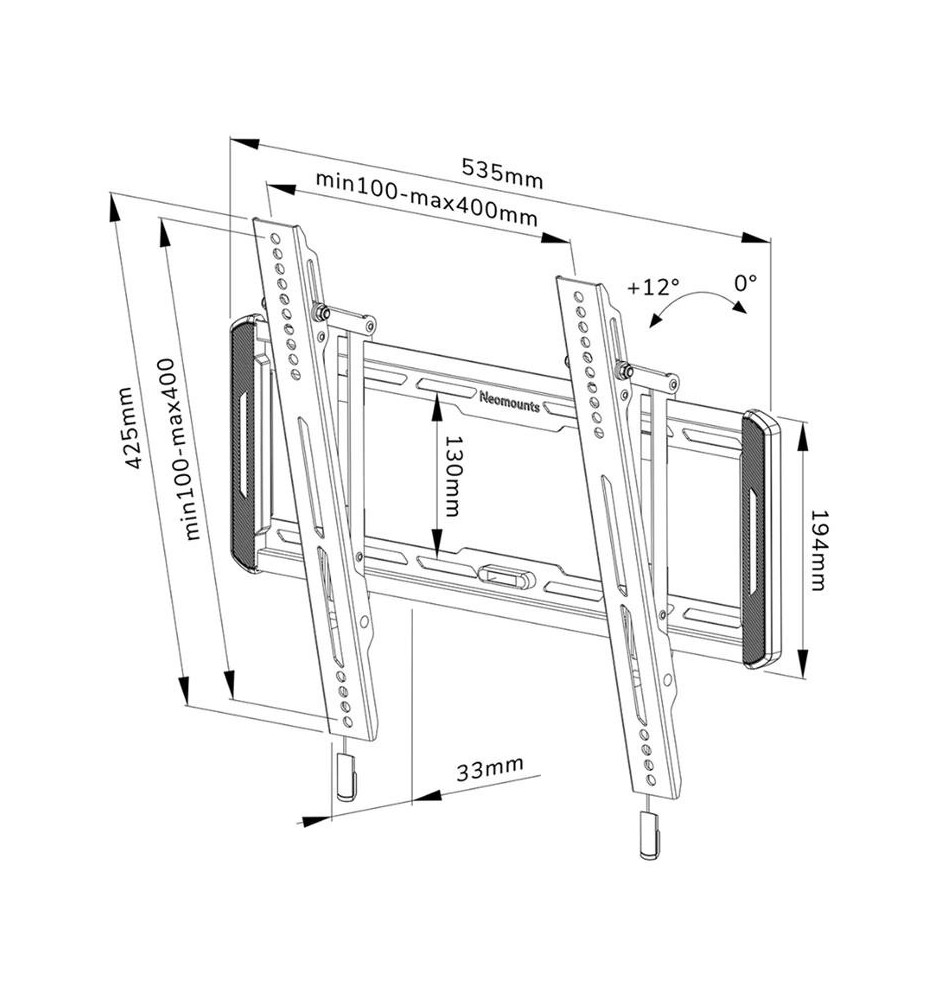 535mm

min100-max400mm

+12°

0°

425mm

min100-max400

Neomounts

130mm

194mm

33mm