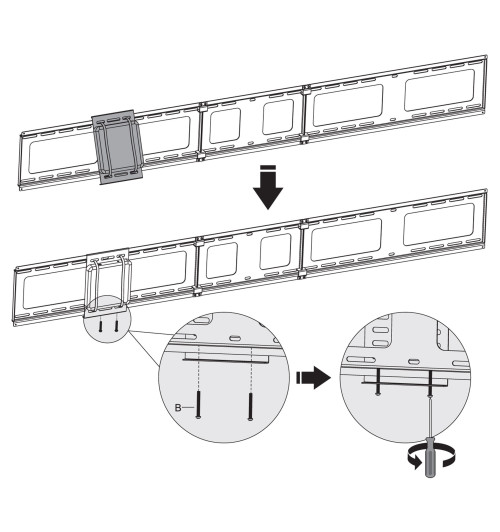 B