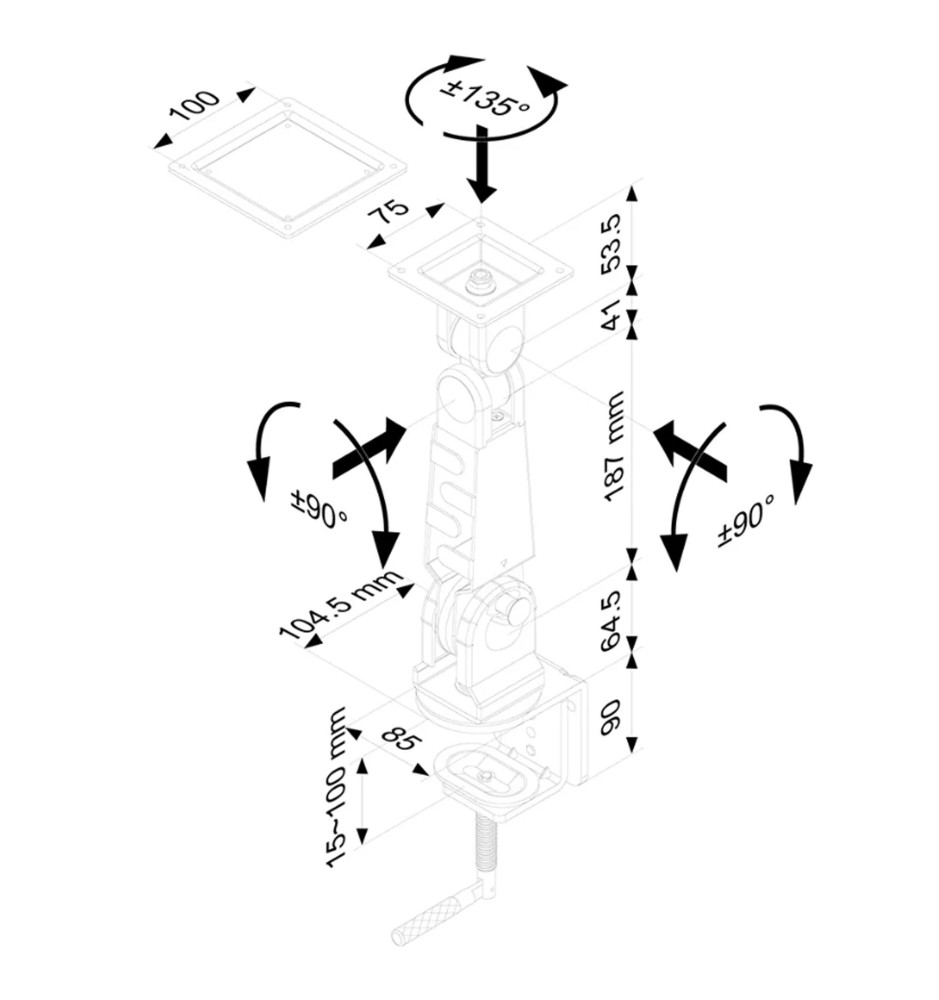 100

±135°

75

53.5

41

187 mm

±90°

±90°

104.5 mm

64.5

90

85

15~100 mm