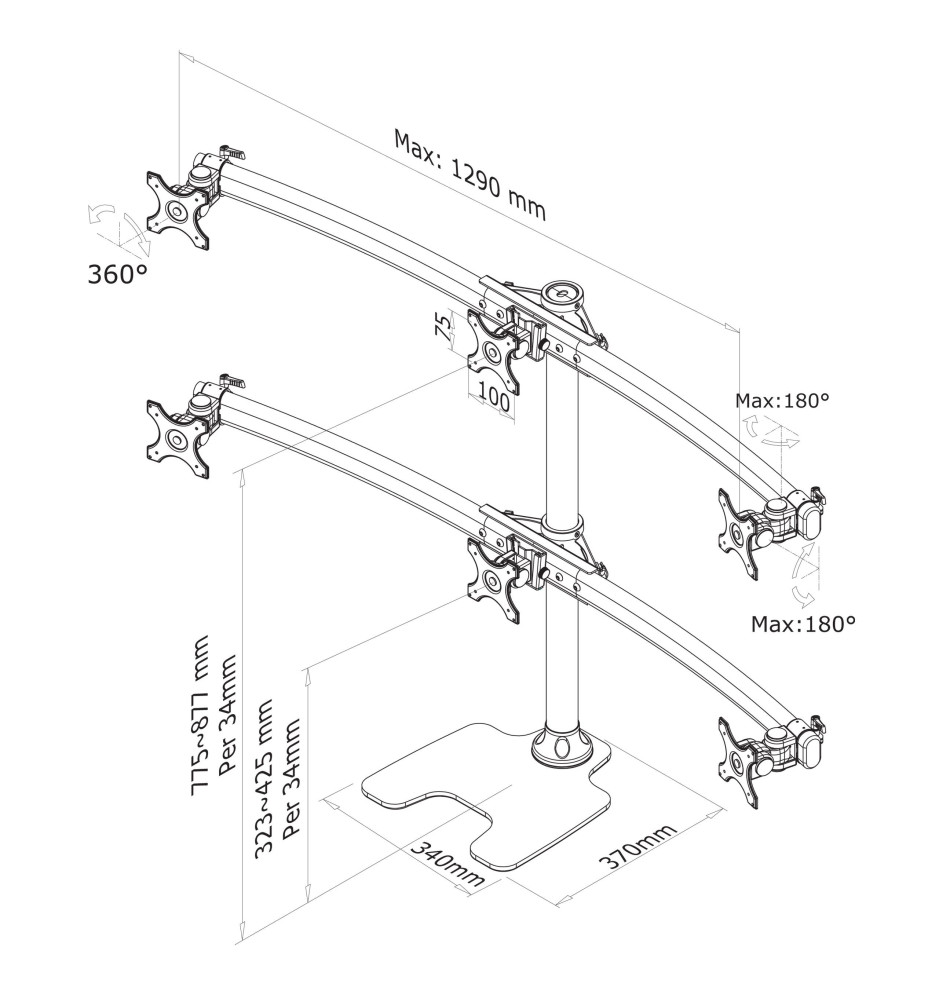 Max: 1290 mm

360°

75

100

Max:180°

Max:180°

775~877 mm
Per 34mm

323~425 mm
Per 34mm

340mm

370mm