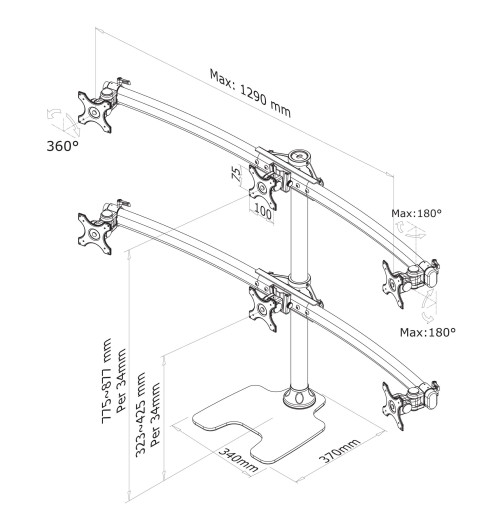 Max: 1290 mm

360°

75

100

Max:180°

Max:180°

775~877 mm
Per 34mm

323~425 mm
Per 34mm

340mm

370mm