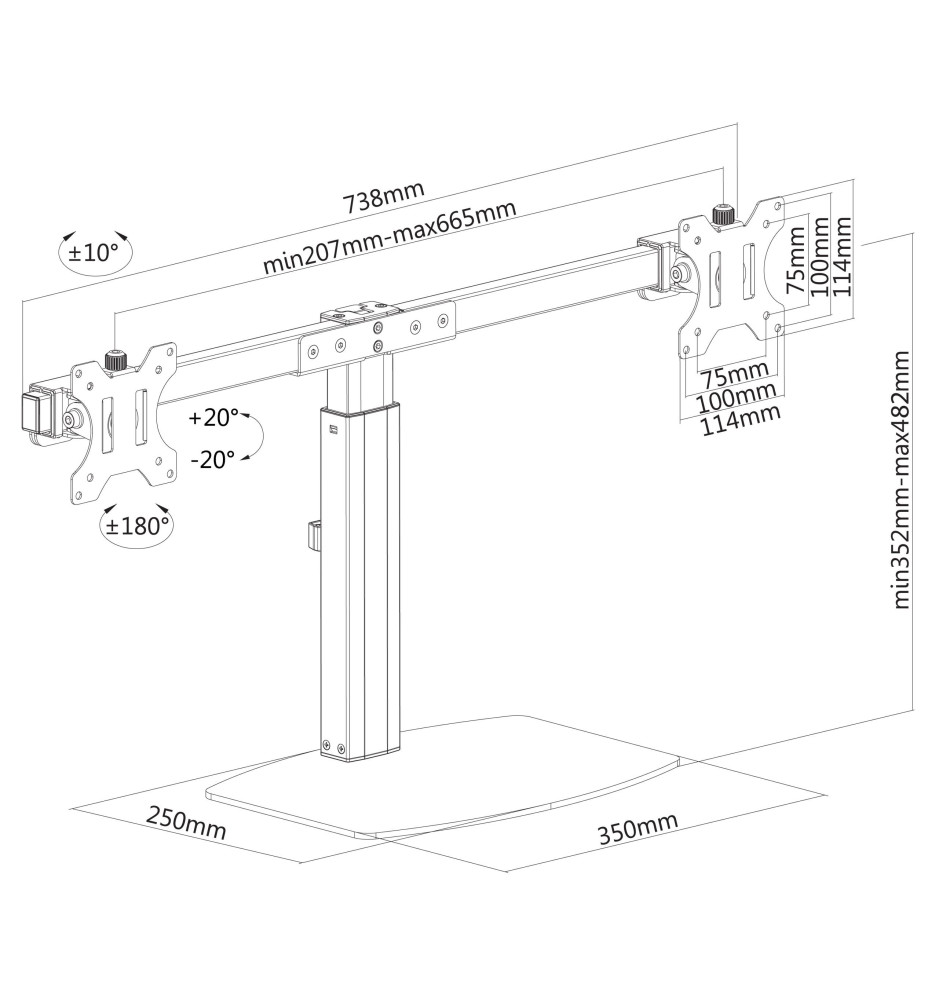 738mm
min207mm-max665mm
±10°
75mm
100mm
114mm
75mm
100mm
114mm
+20°
-20°
±180°
min352mm-max482mm
250mm
350mm