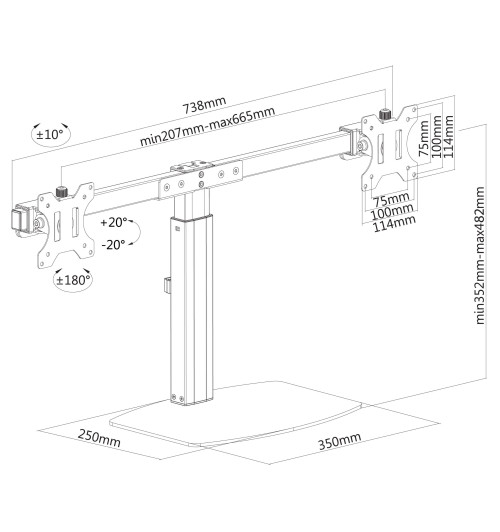 738mm
min207mm-max665mm
±10°
75mm
100mm
114mm
75mm
100mm
114mm
+20°
-20°
±180°
min352mm-max482mm
250mm
350mm