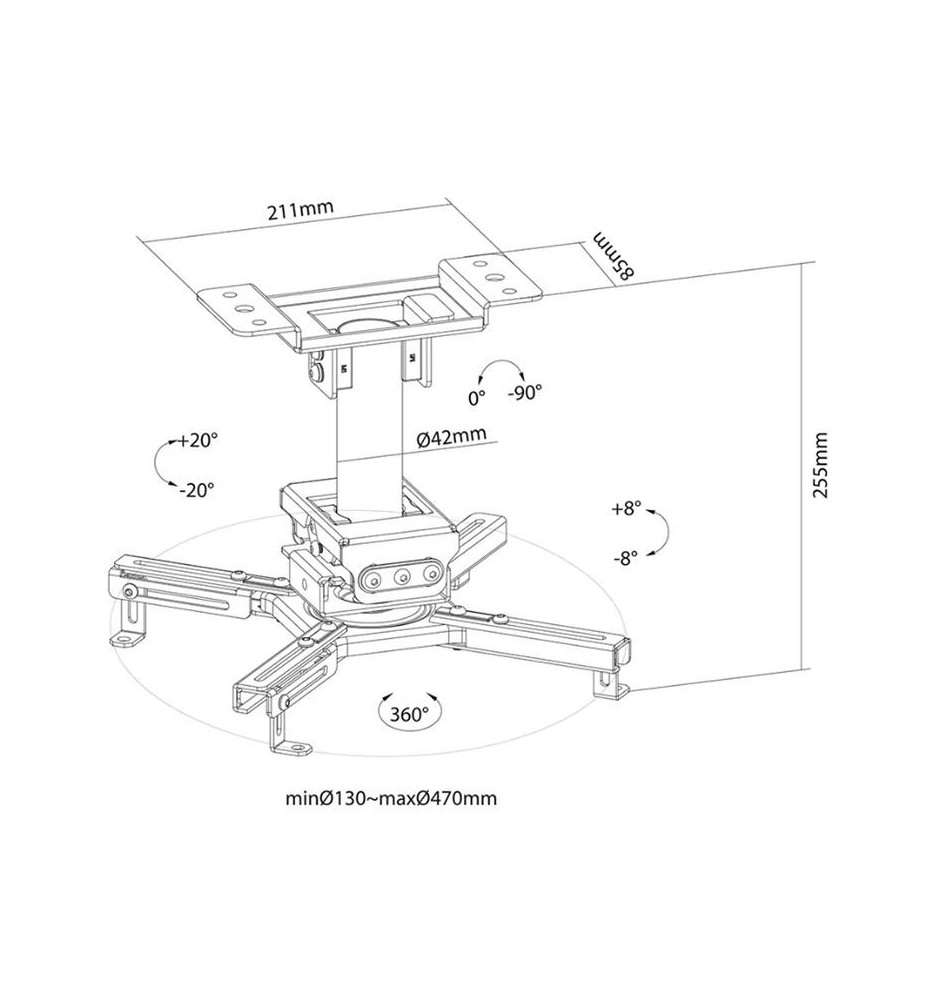 211mm

85mm

0°

-90°

+20°

-20°

Ø42mm

255mm

+8°

-8°

360°

minØ130~maxØ470mm