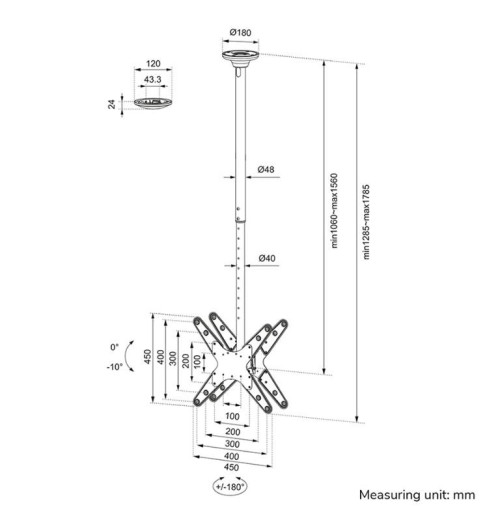 Ø180

120

43.3

24

Ø48

Ø40

min1060~max1560

min1285~max1785

0°

-10°

450

400

300

200

100

100

200

300

400

450

+/-180°

Measuring unit: mm