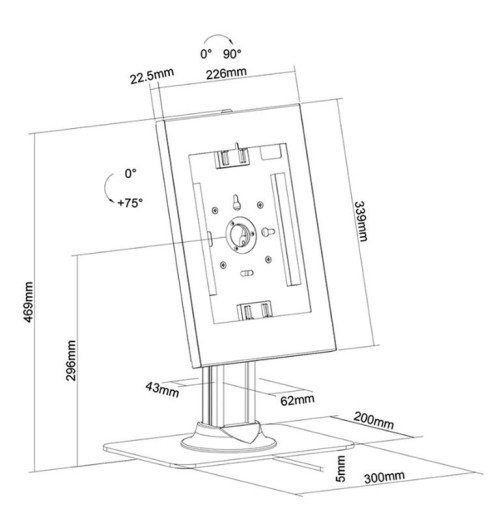 0° 90°

22.5mm

226mm

0°

+75°

339mm

469mm

296mm

43mm

62mm

200mm

5mm

300mm