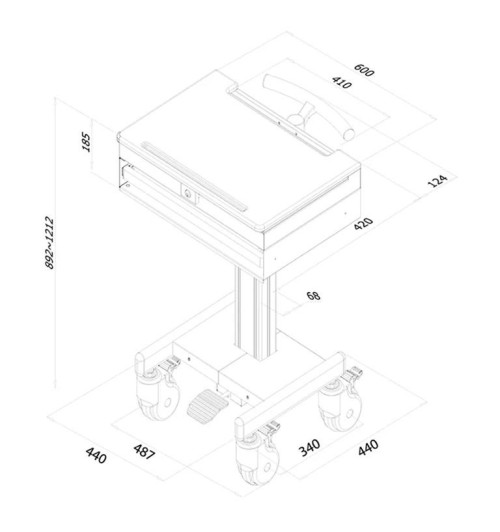 600
410
185
124
420
892~1212
68
440
487
340
440