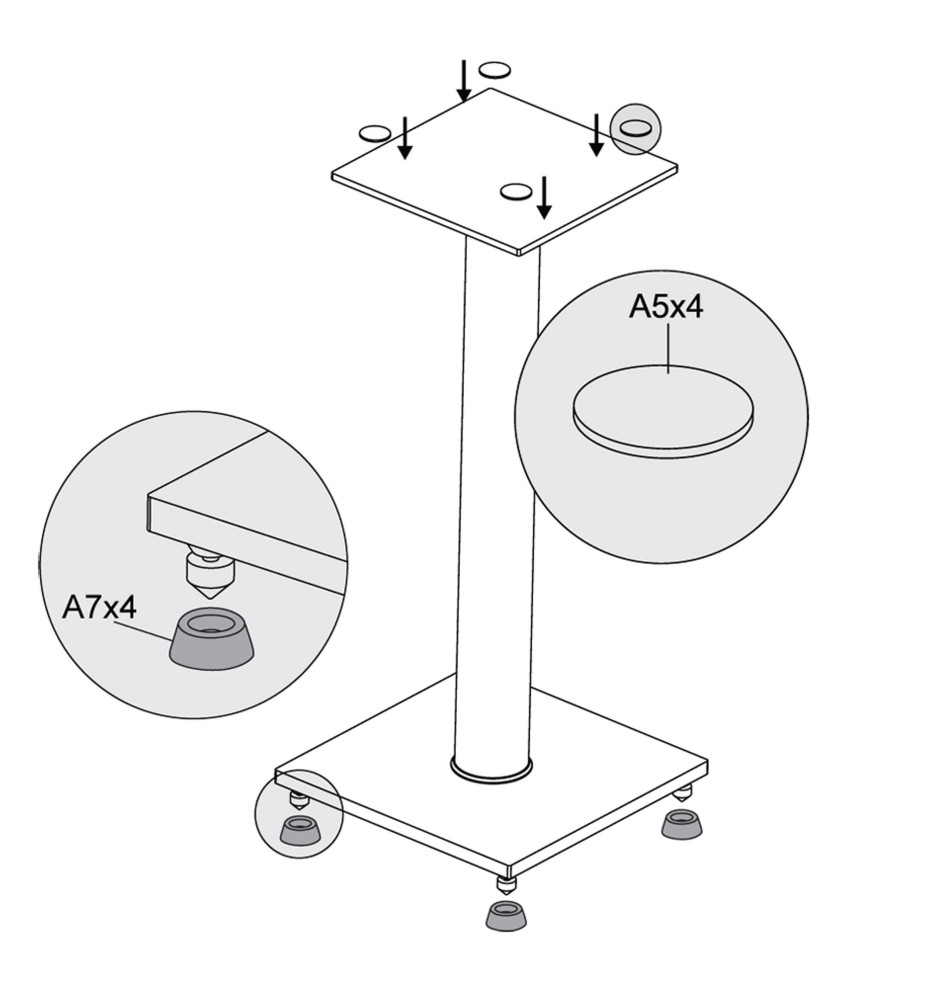 A5x4

A7x4