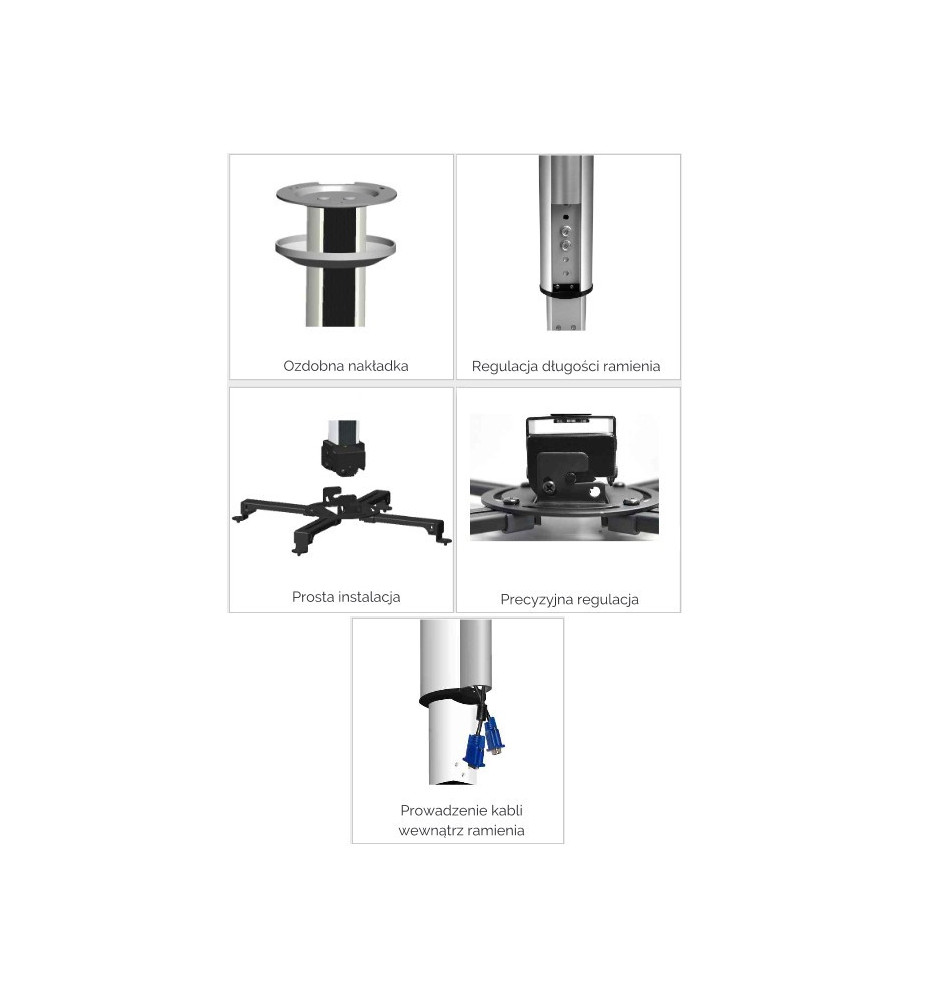 Ozdobna nakładka

Regulacja długości ramienia

Prosta instalacja

Precyzyjna regulacja

Prowadzenie kabli wewnątrz ramienia