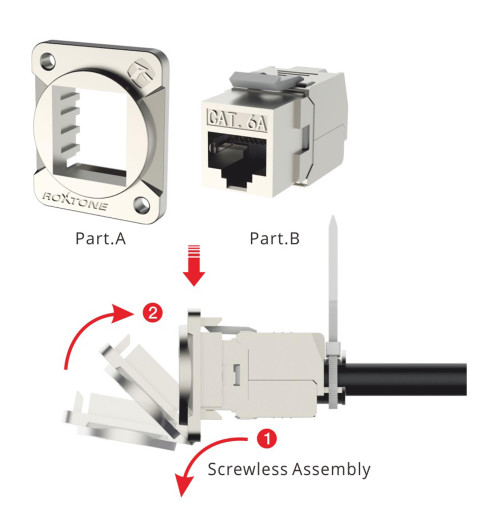 ROXTONE

CAT. 6A

Part.A

Part.B

2

1

Screwless Assembly