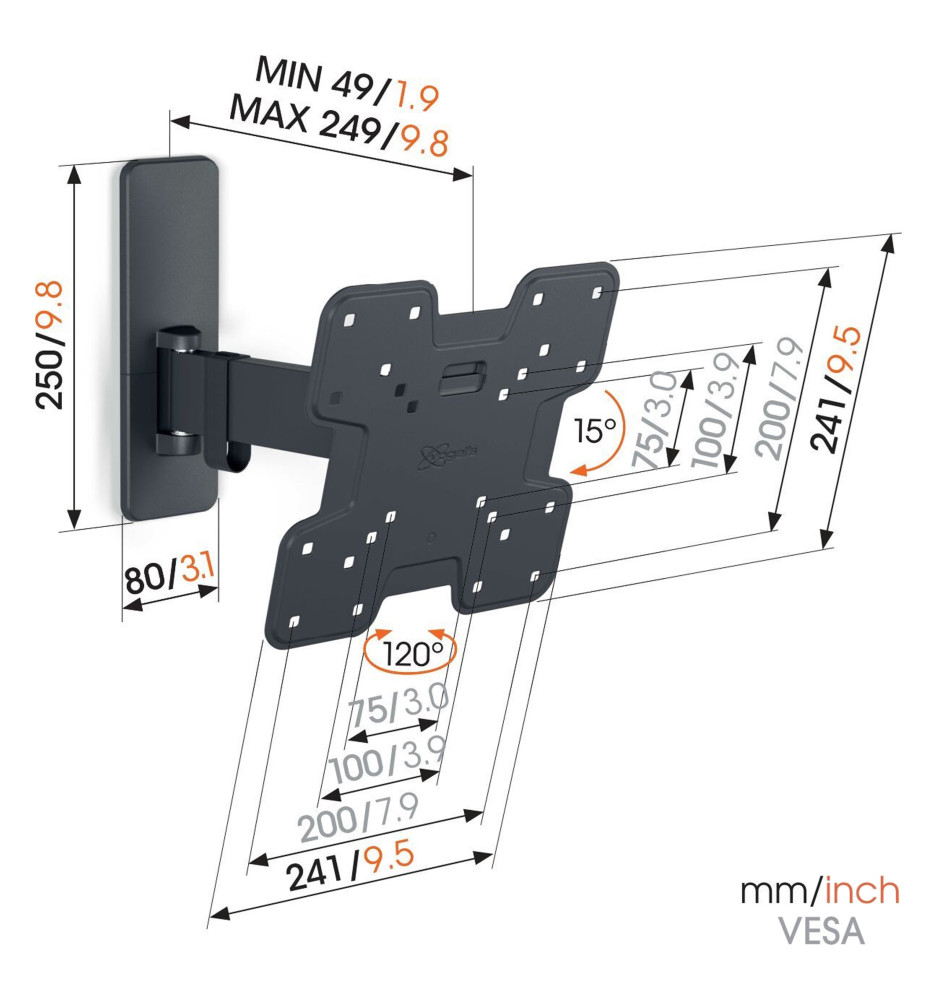 MIN 49/1.9
MAX 249/9.8

250/9.8

80/3.1

15°

75/3.0
100/3.9
200/7.9
241/9.5

120°

75/3.0
100/3.9
200/7.9
241/9.5

mm/inch
VESA