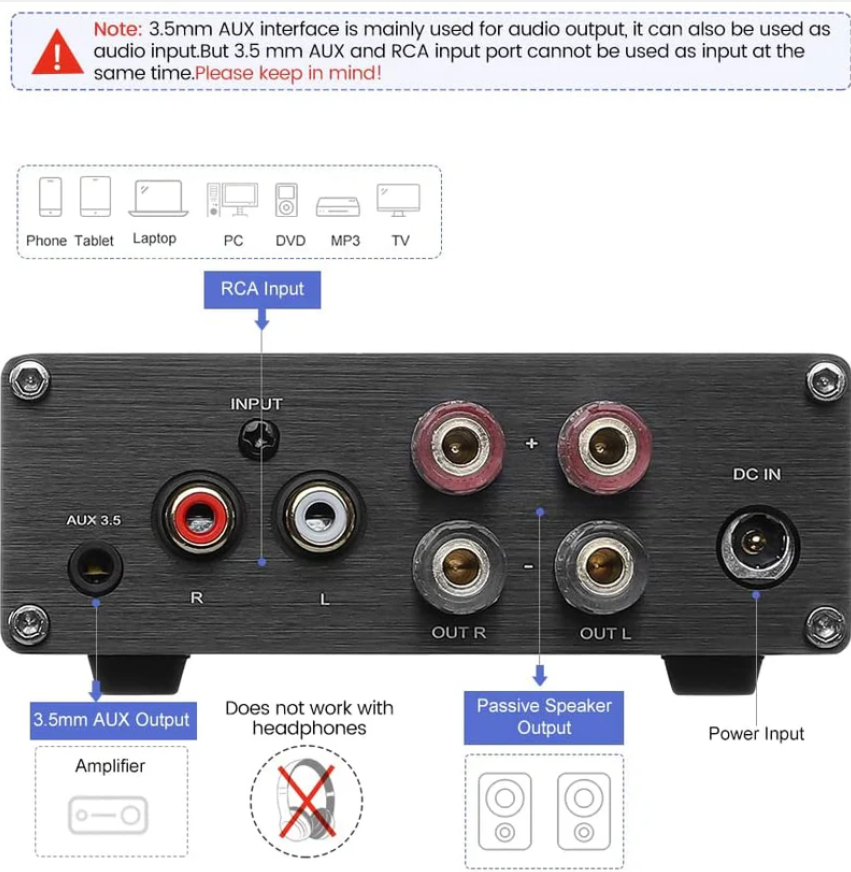 Note: 3.5mm AUX interface is mainly used for audio output, it can also be used as audio input.But 3.5 mm AUX and RCA input port cannot be used as input at the same time.Please keep in mind!

Phone Tablet Laptop PC DVD MP3 TV

RCA Input

INPUT

AUX 3.5

R

L

+

-

OUT R

OUT L

DC IN

3.5mm AUX Output

Amplifier

Does not work with headphones

Passive Speaker Output

Power Input