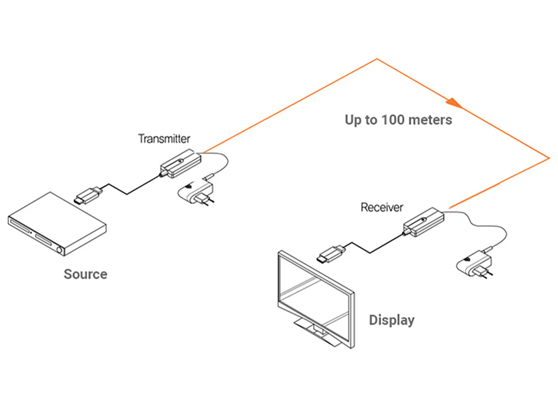 Up to 100 meters

Transmitter

Receiver

Source

Display