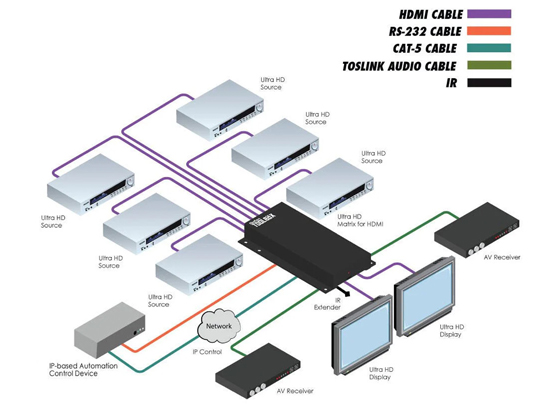 HDMI CABLE
RS-232 CABLE
CAT-5 CABLE
TOSLINK AUDIO CABLE
IR

Ultra HD Source

Ultra HD Source

Ultra HD Source

Ultra HD Source

Ultra HD Source

Ultra HD Source

Ultra HD Matrix for HDMI

AV Receiver

IR Extender

Ultra HD Display

Ultra HD Display

Network

IP Control

IP-based Automation Control Device

AV Receiver