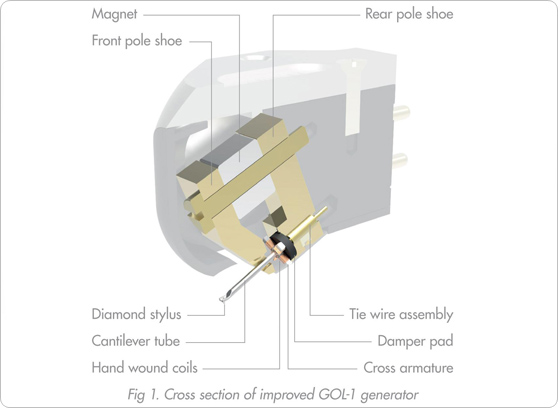 Magnet

Front pole shoe

Rear pole shoe

Diamond stylus

Cantilever tube

Hand wound coils

Tie wire assembly

Damper pad

Cross armature

Fig 1. Cross section of improved GOL-1 generator