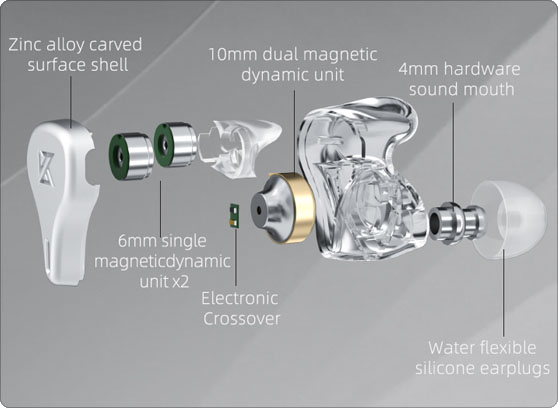 Zinc alloy carved surface shell

10mm dual magnetic dynamic unit

4mm hardware sound mouth

6mm single magneticdynamic unit x2

Electronic Crossover

Water flexible silicone earplugs