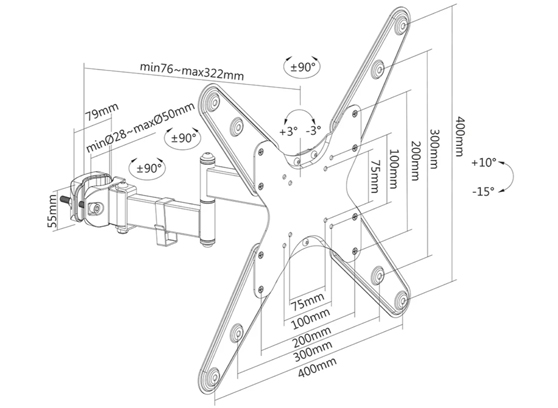 min76~max322mm

±90°

79mm

minØ28~maxØ50mm

±90°

±90°

+3° -3°

55mm

75mm

100mm

200mm

300mm

400mm

+10°

-15°

75mm

100mm

200mm

300mm

400mm