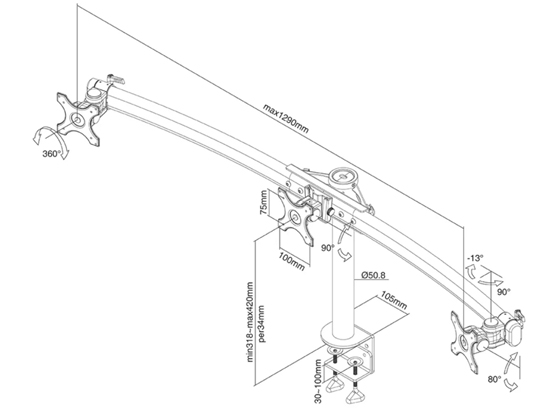 max1290mm

360°

75mm

100mm

90°

Ø50.8

-13°

90°

105mm

min318~max420mm
per34mm

30~100mm

80°