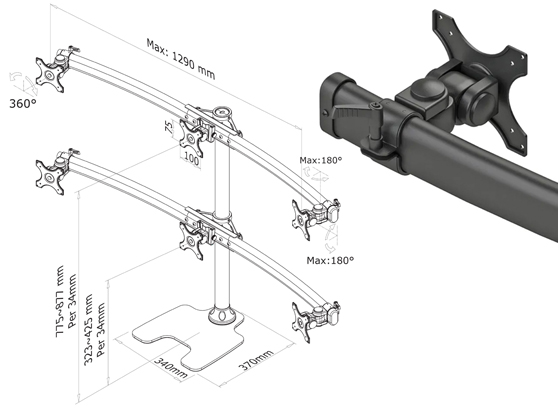 Max: 1290 mm
360°
75
100
Max:180°
Max:180°
775~877 mm
Per 34mm
323~425 mm
Per 34mm
340mm
370mm