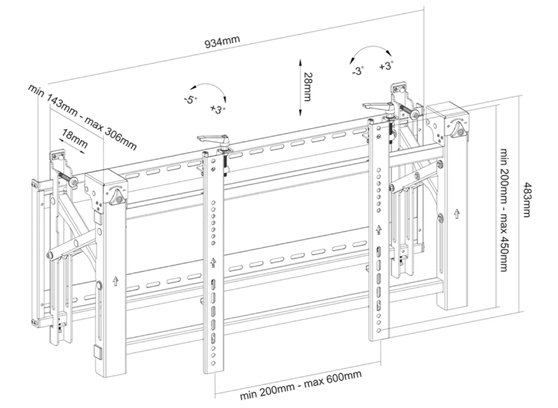 934mm

min 143mm - max 306mm

18mm

-5°

+3°

28mm

-3°

+3°

min 200mm - max 450mm

483mm

min 200mm - max 600mm