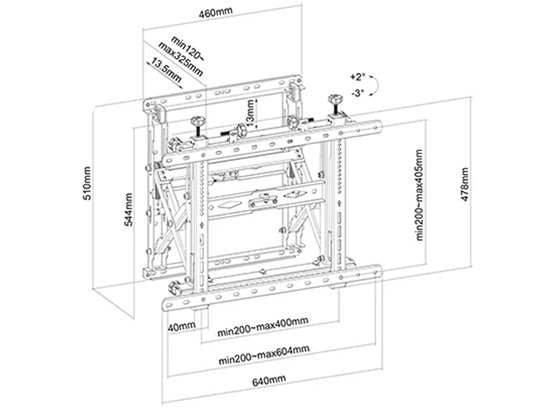 460mm
min120~
max325mm
13.5mm
+2°
-3°
13mm
510mm
544mm
min200~max405mm
478mm
40mm
min200~max400mm
min200~max604mm
640mm