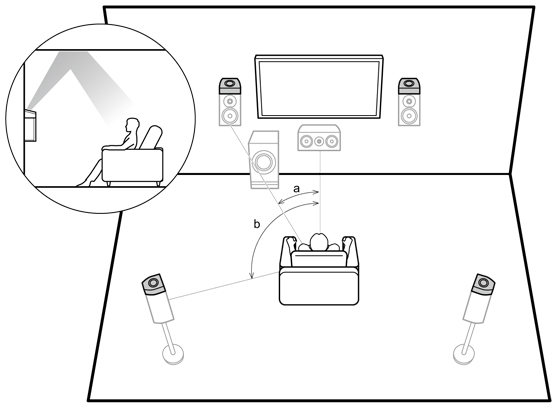 a
b