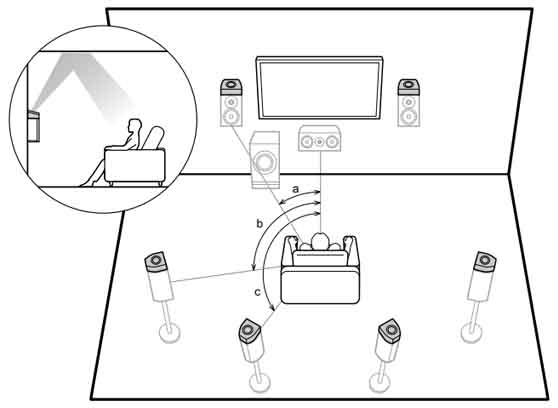 a
b
c