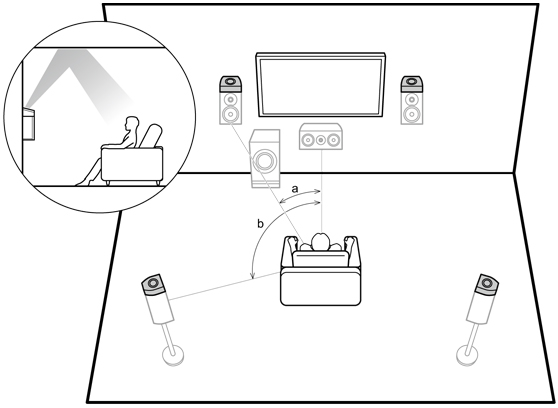 a
b