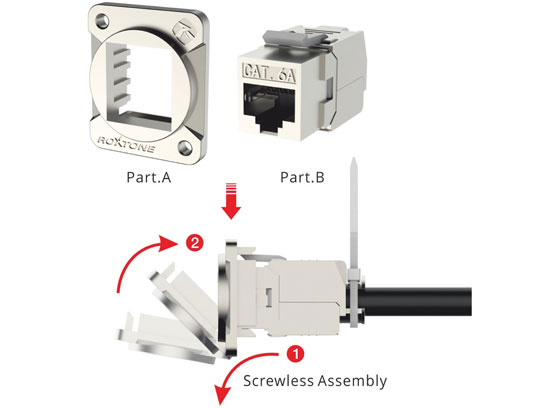 ROXTONE

CAT. 6A

Part.A

Part.B

2

1

Screwless Assembly