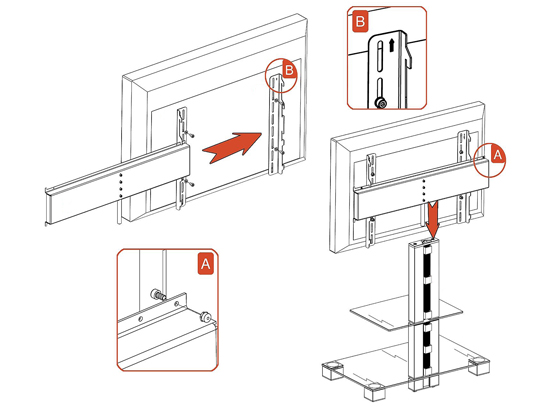 B

B

A

A