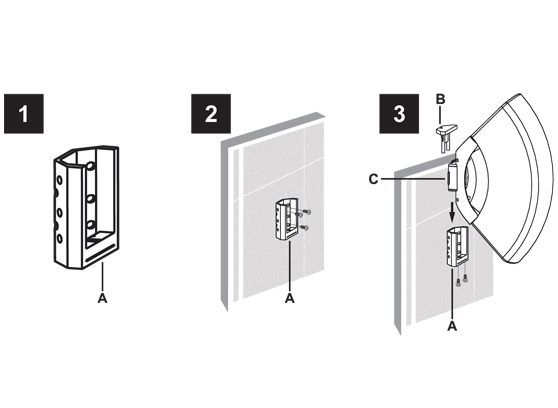 1

A

2

A

3

B

C

A