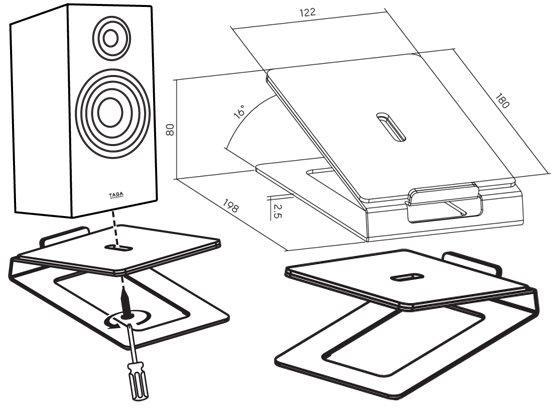 TAGA

122

180

16°

80

198

2.5