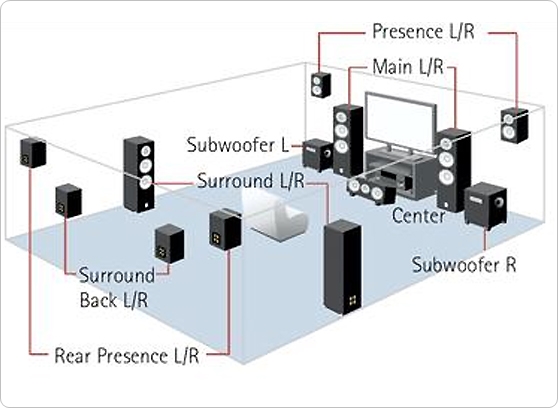 Presence L/R
Main L/R
Subwoofer L
Surround L/R
Center
Subwoofer R
Surround
Back L/R
Rear Presence L/R